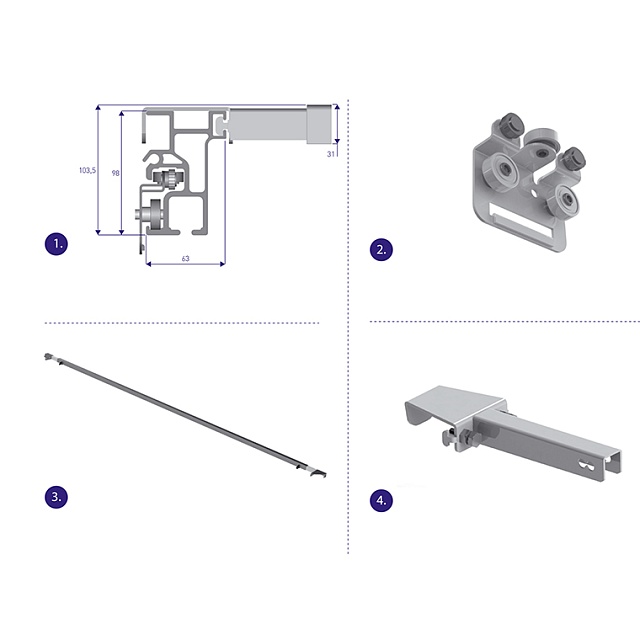 103,5

98

31

63

1.

2.

3.

4.