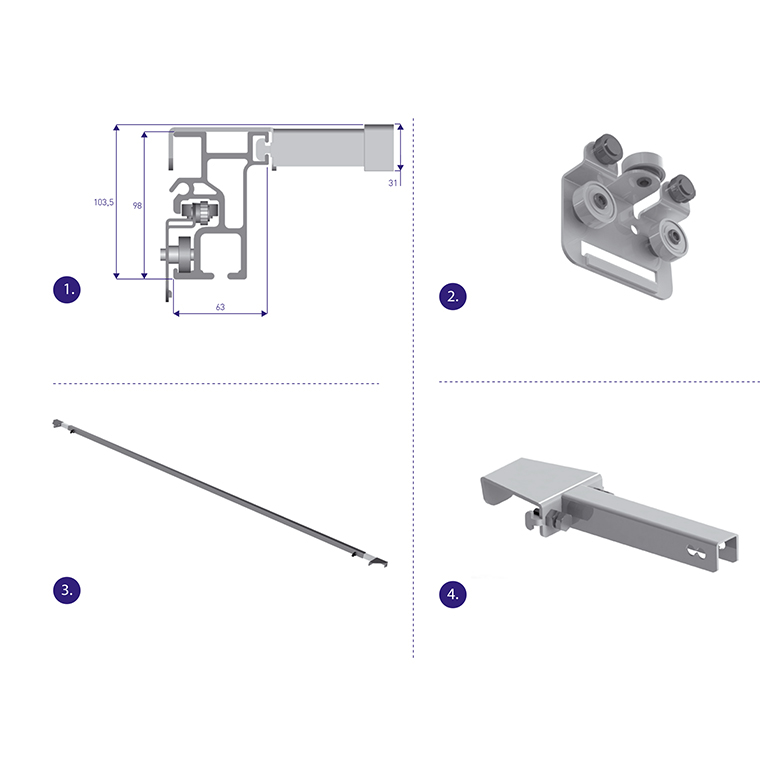 103,5
98
31
63
1.
2.
3.
4.