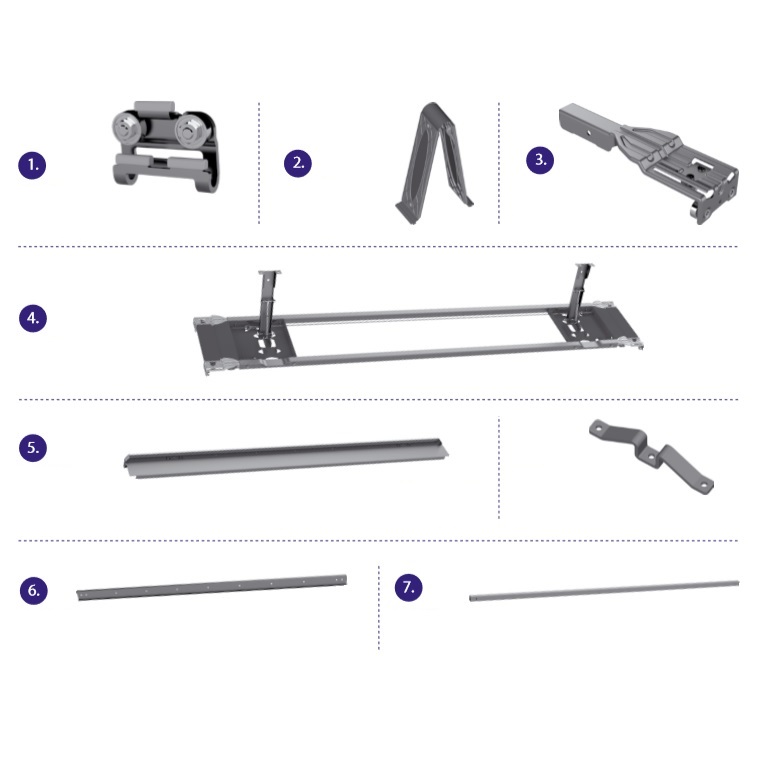 1.

2.

3.

4.

5.

6.

7.