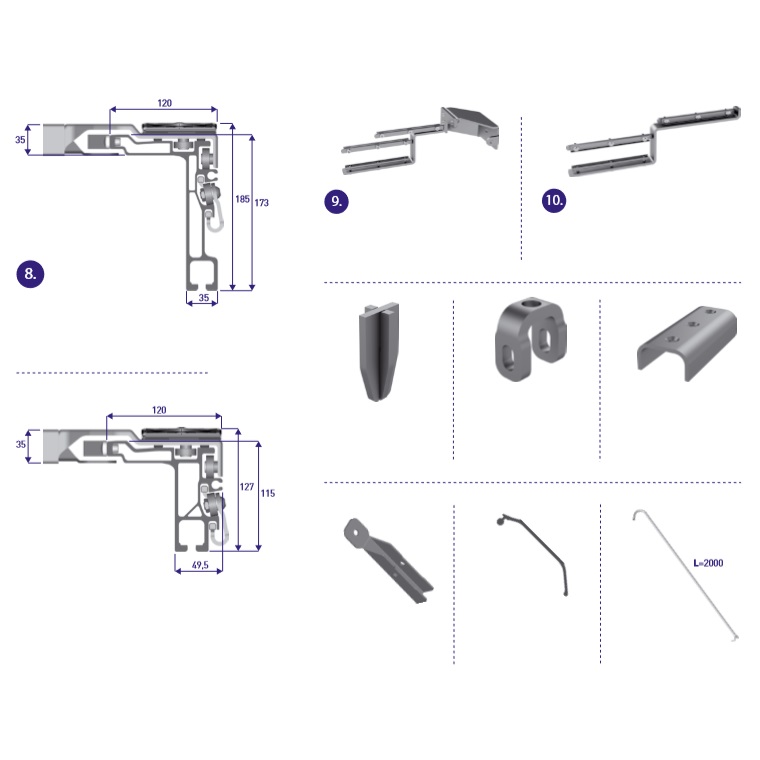 120
35
185
173
8.
35

9.

10.

120
35
127
115
49,5

L=2000